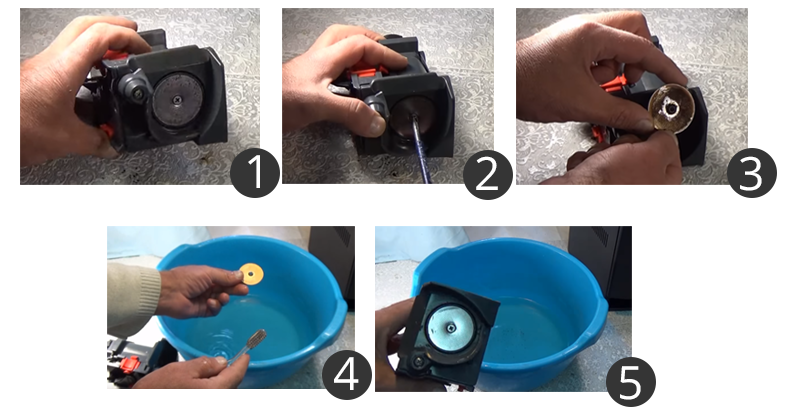 1
2
3
4
5